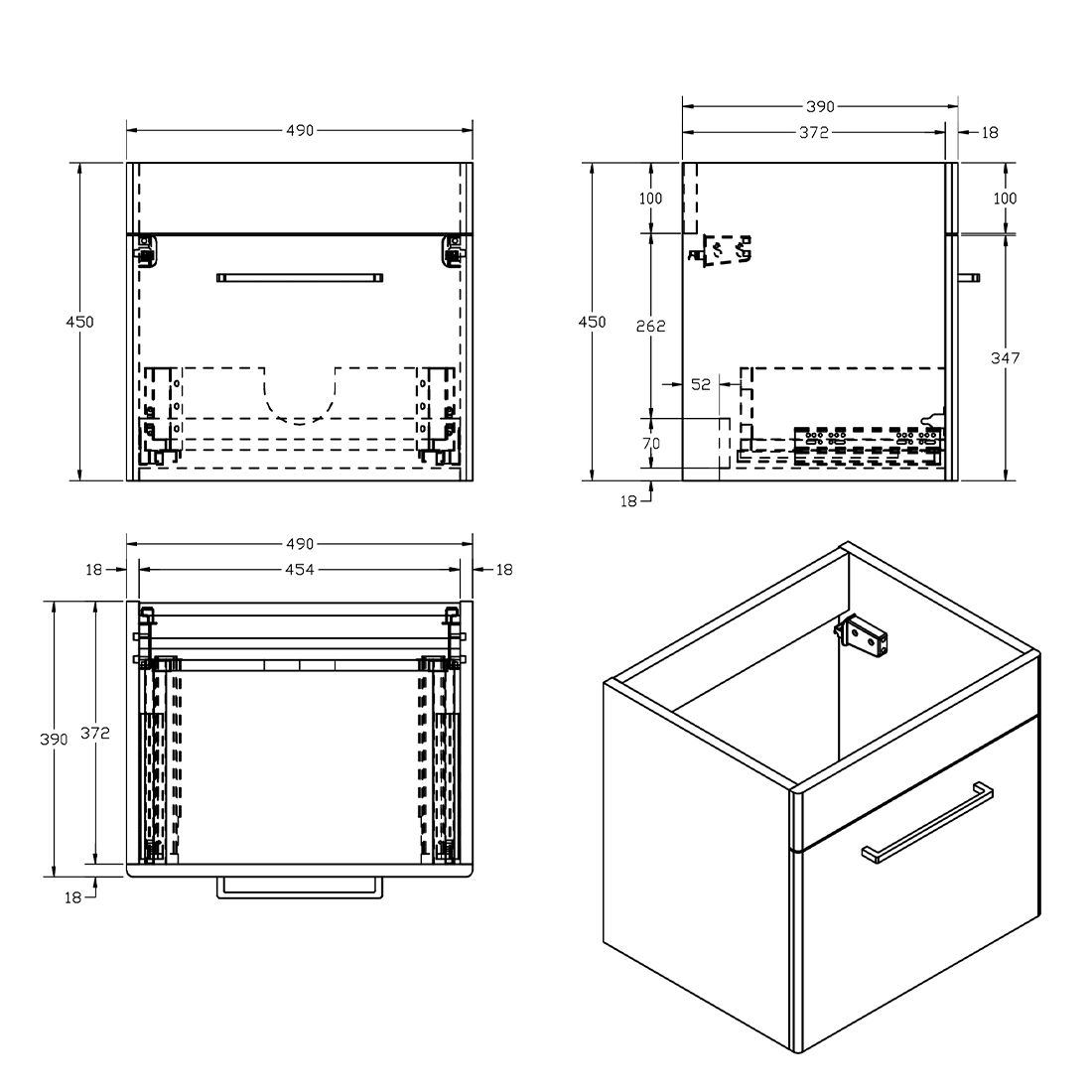 490
450

390
372
18
100
100
450
262
347
52
70
18

490
18
454
18
390
372
18