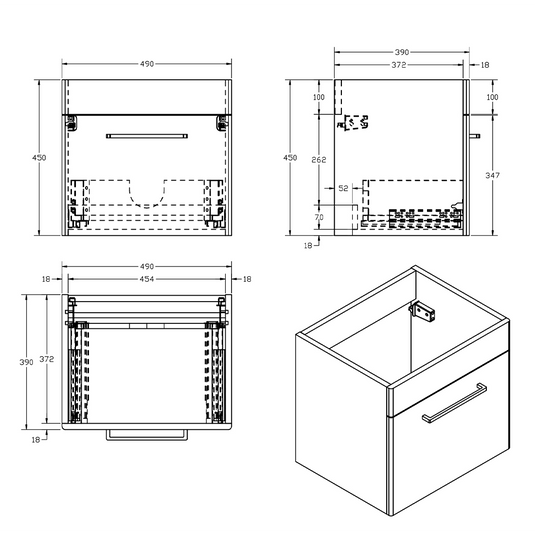 490
450

390
372
18
100
100
450
262
347
52
70
18

490
18
454
18
390
372
18