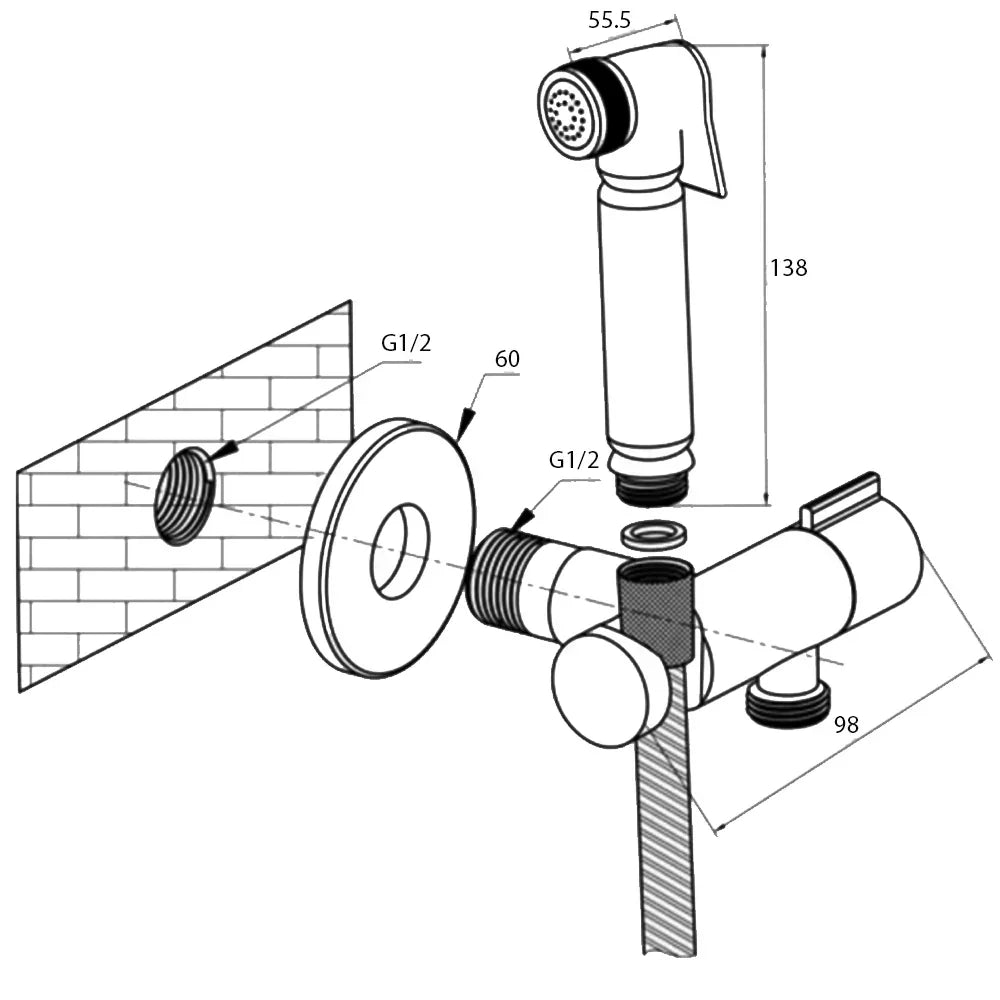 55.5
138
G1/2
60
G1/2
98