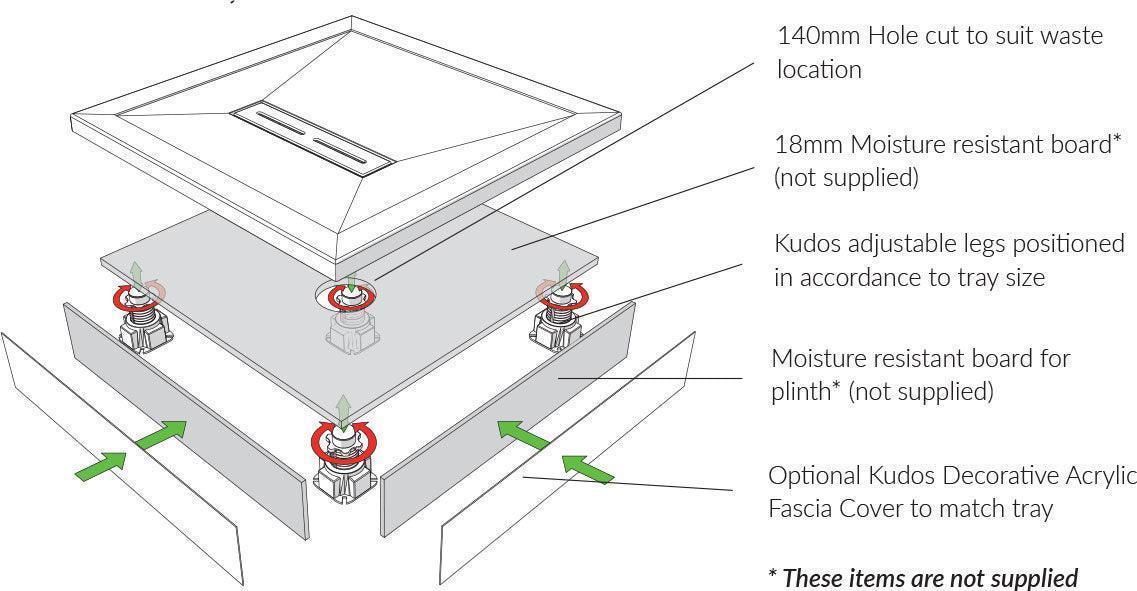 140mm Hole cut to suit waste location

18mm Moisture resistant board* (not supplied)

Kudos adjustable legs positioned in accordance to tray size

Moisture resistant board for plinth* (not supplied)

Optional Kudos Decorative Acrylic Fascia Cover to match tray

* These items are not supplied