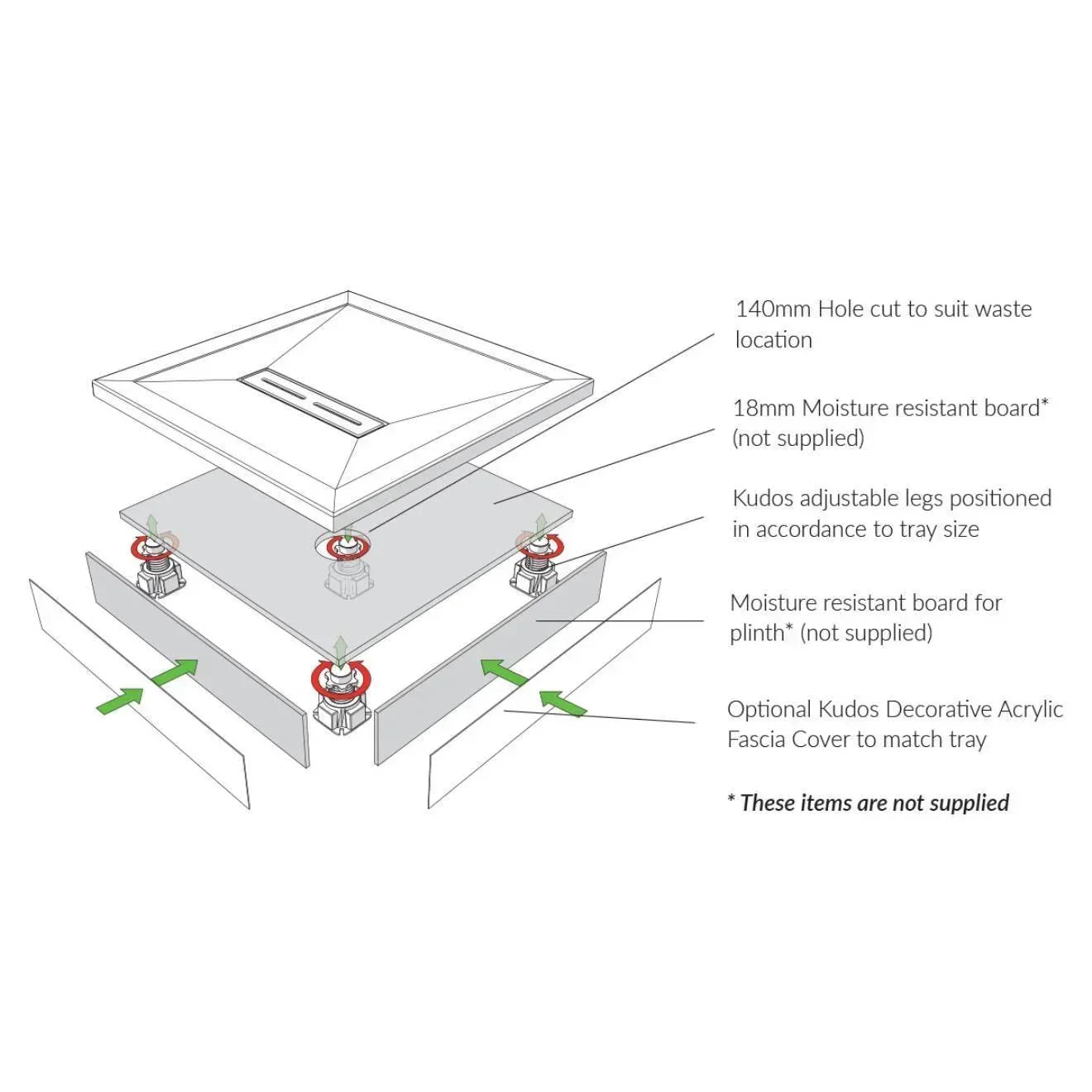 140mm Hole cut to suit waste location

18mm Moisture resistant board* (not supplied)

Kudos adjustable legs positioned in accordance to tray size

Moisture resistant board for plinth* (not supplied)

Optional Kudos Decorative Acrylic Fascia Cover to match tray

* These items are not supplied