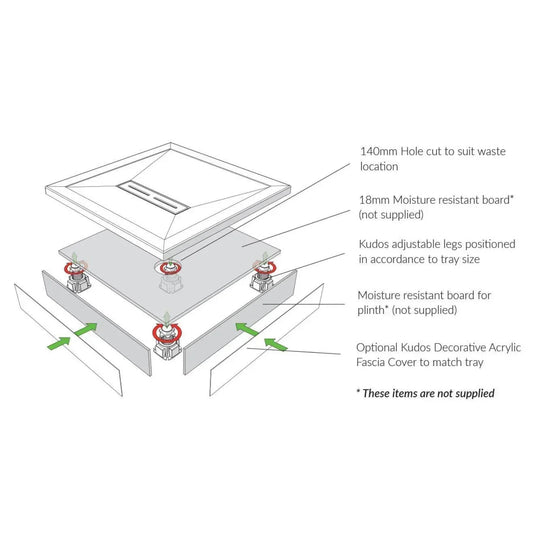 140mm Hole cut to suit waste location

18mm Moisture resistant board* (not supplied)

Kudos adjustable legs positioned in accordance to tray size

Moisture resistant board for plinth* (not supplied)

Optional Kudos Decorative Acrylic Fascia Cover to match tray

* These items are not supplied