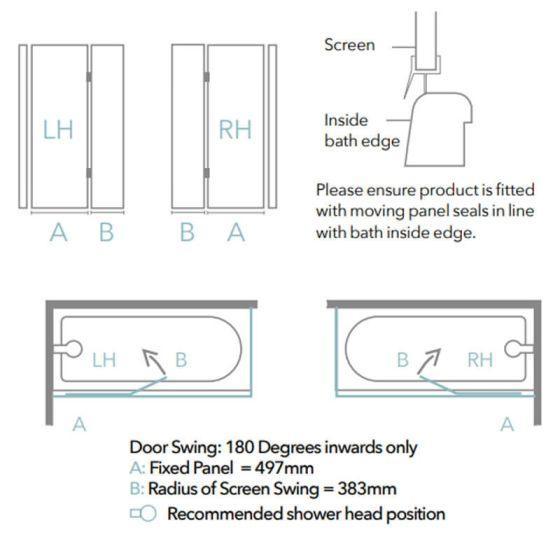 LH

A B

RH

B A

Screen

Inside bath edge

Please ensure product is fitted with moving panel seals in line with bath inside edge.

LH B

A

B RH

A

Door Swing: 180 Degrees inwards only
A: Fixed Panel = 497mm
B: Radius of Screen Swing = 383mm
Recommended shower head position