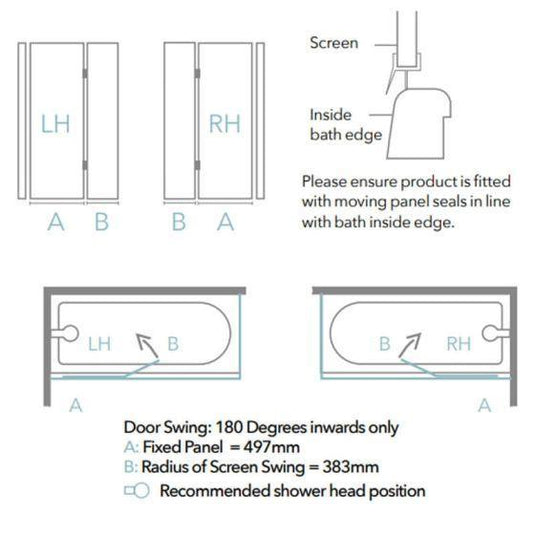 LH

A B

RH

B A

Screen

Inside bath edge

Please ensure product is fitted with moving panel seals in line with bath inside edge.

LH B

A

B RH

A

Door Swing: 180 Degrees inwards only
A: Fixed Panel = 497mm
B: Radius of Screen Swing = 383mm
Recommended shower head position