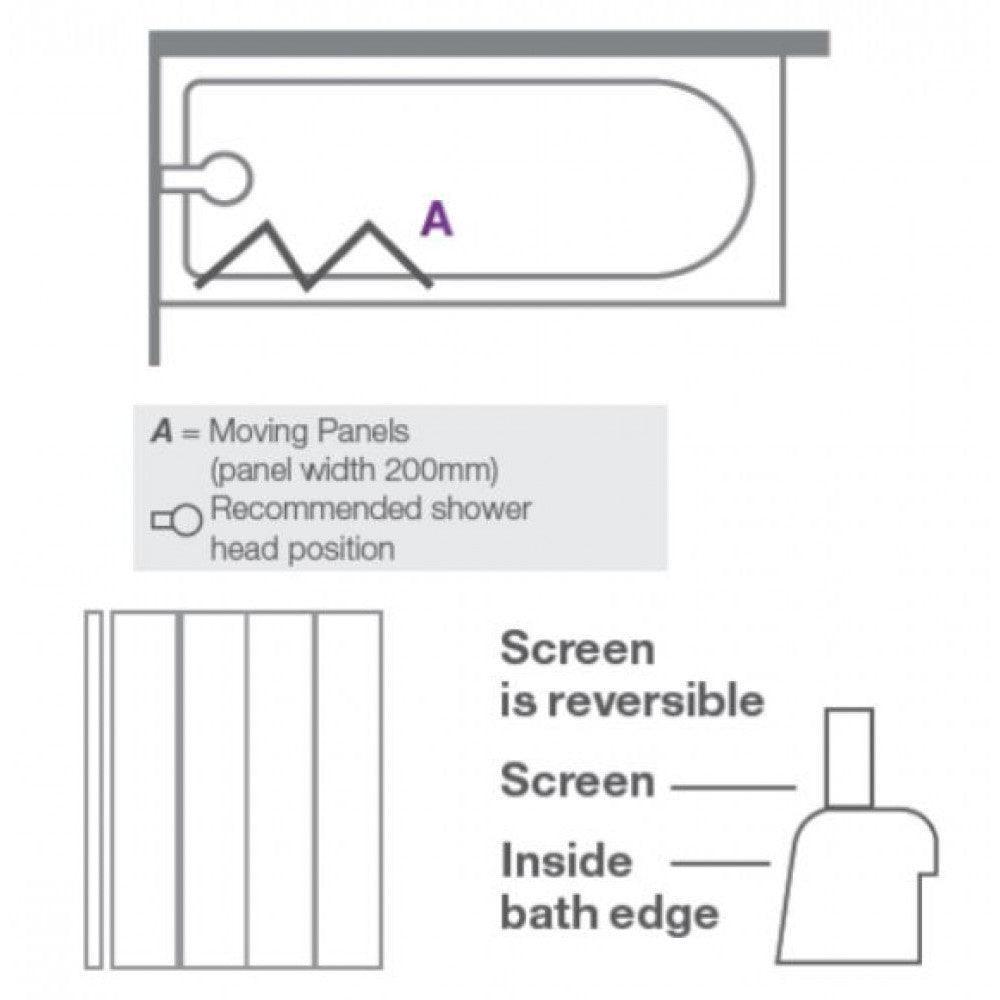 A

A = Moving Panels (panel width 200mm)

Recommended shower head position

Screen is reversible

Screen

Inside bath edge