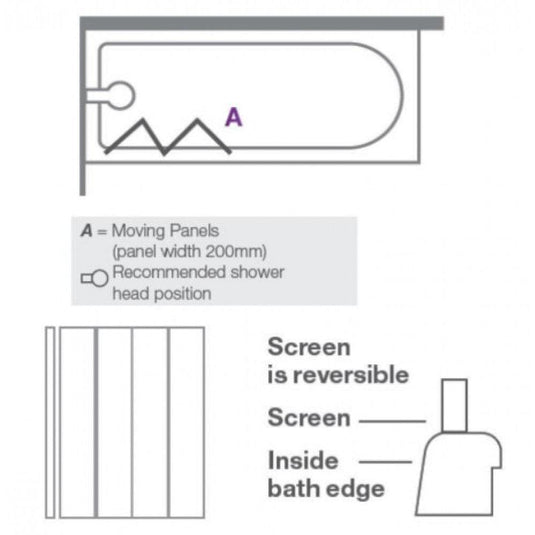 A

A = Moving Panels (panel width 200mm)

Recommended shower head position

Screen is reversible

Screen

Inside bath edge