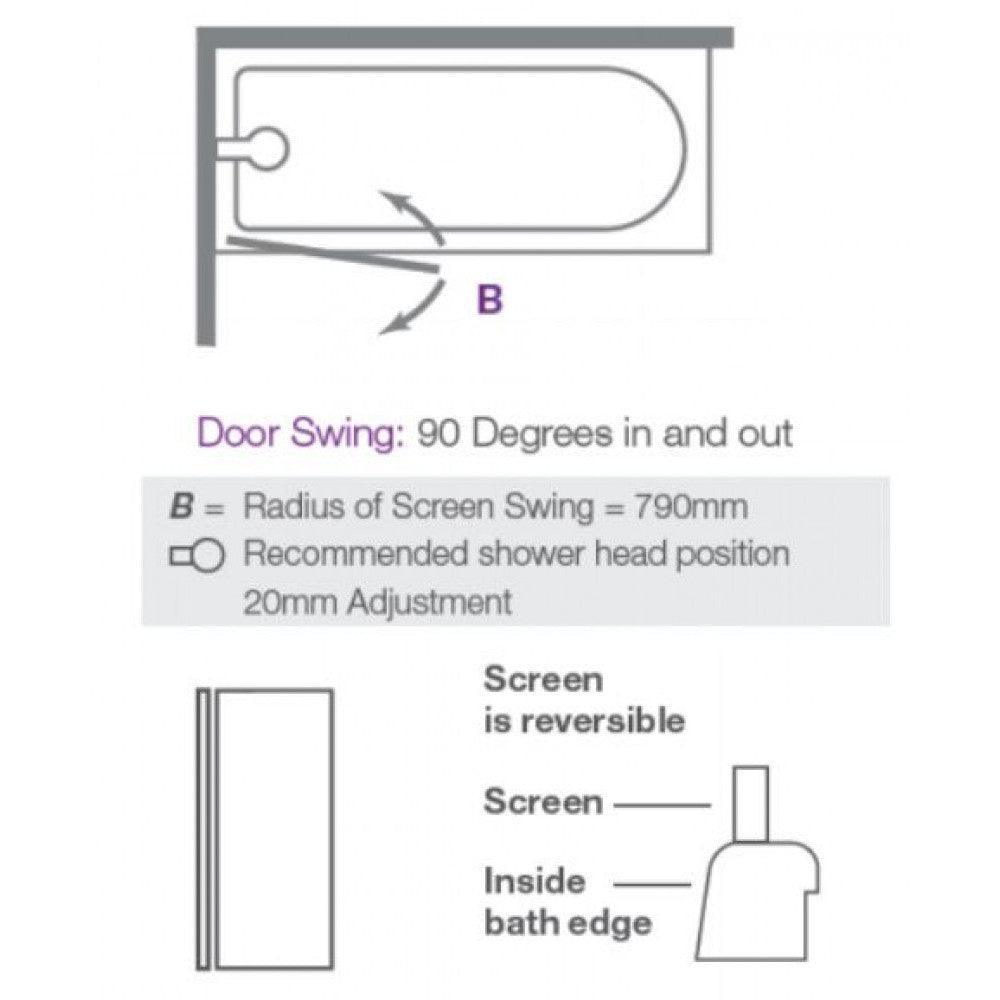 B

Door Swing: 90 Degrees in and out

B = Radius of Screen Swing = 790mm
Recommended shower head position
20mm Adjustment

Screen is reversible

Screen

Inside bath edge