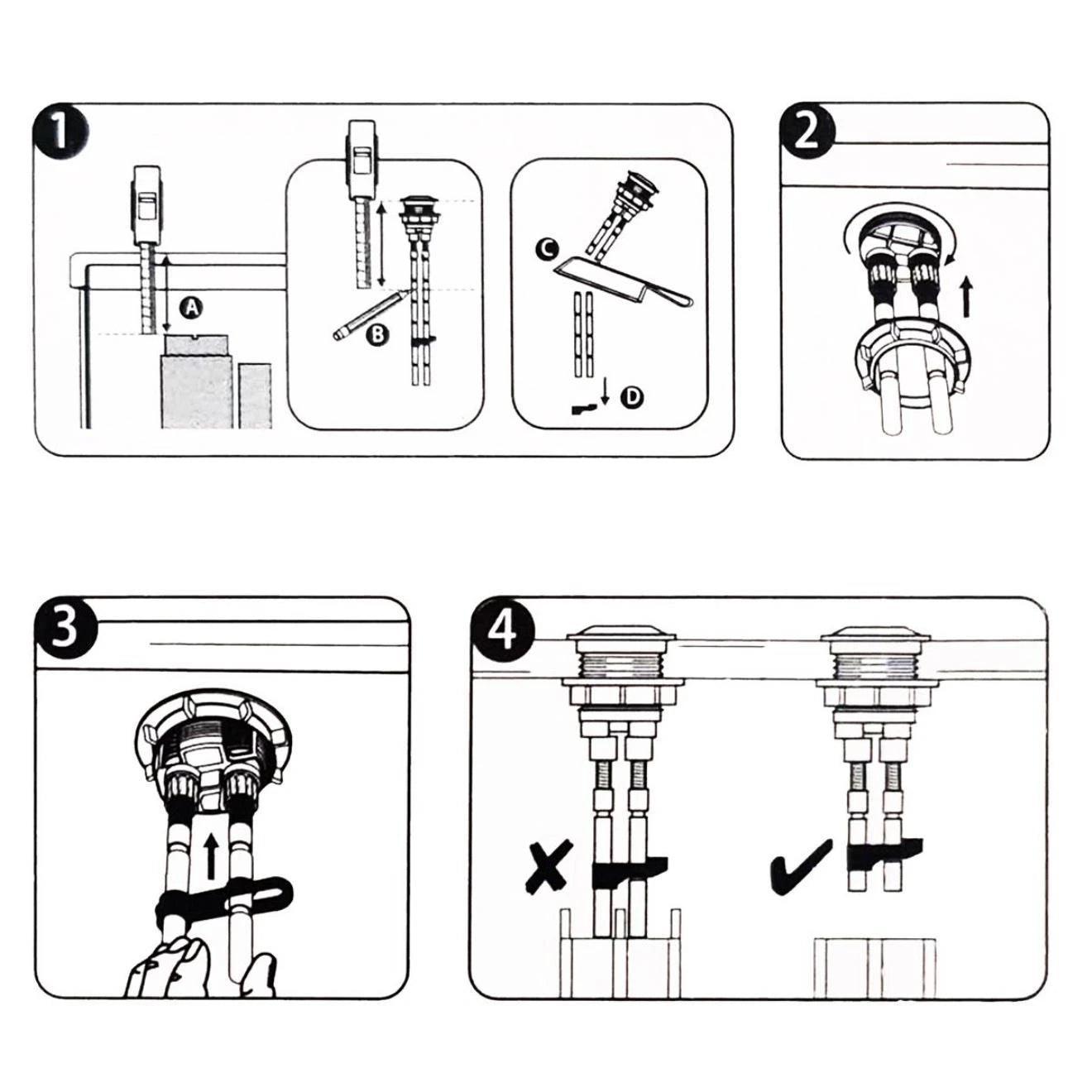 1
A
B
C
D
2
3
4