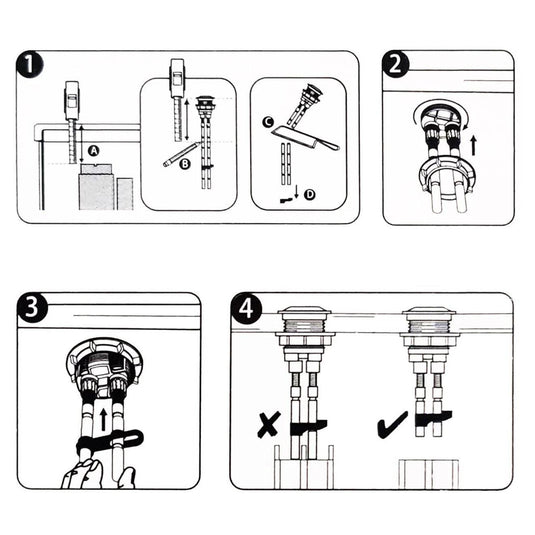 1
A
B
C
D
2
3
4