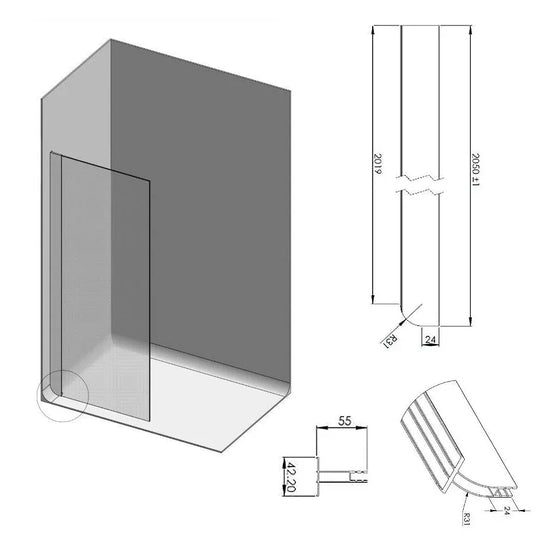 2019
2050 ±1
R31
24
55
42.20
R31
24